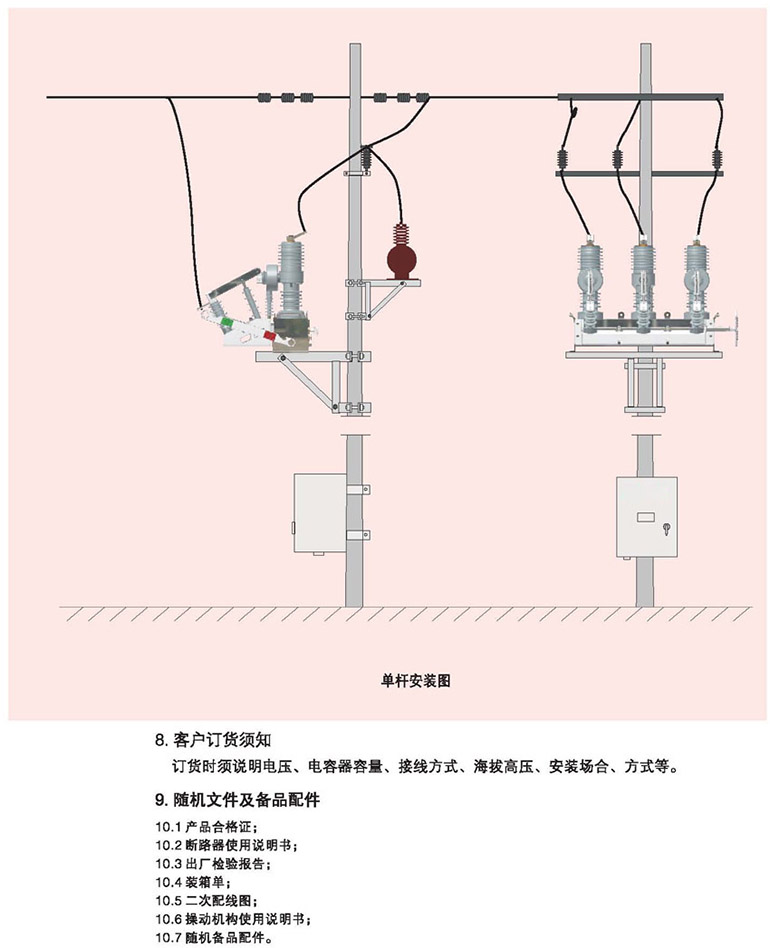 单杆安装图

8. 客户订货须知

订货时须说明电压、电容器容量、接线方式、海拔高压、安装场合、方式等。

9. 随机文件及备品配件

10.1 产品合格证；
10.2 断路器使用说明书；
10.3 出厂检验报告；
10.4 装箱单；
10.5 二次配线图；
10.6 操动机构使用说明书；
10.7 随机备品配件。